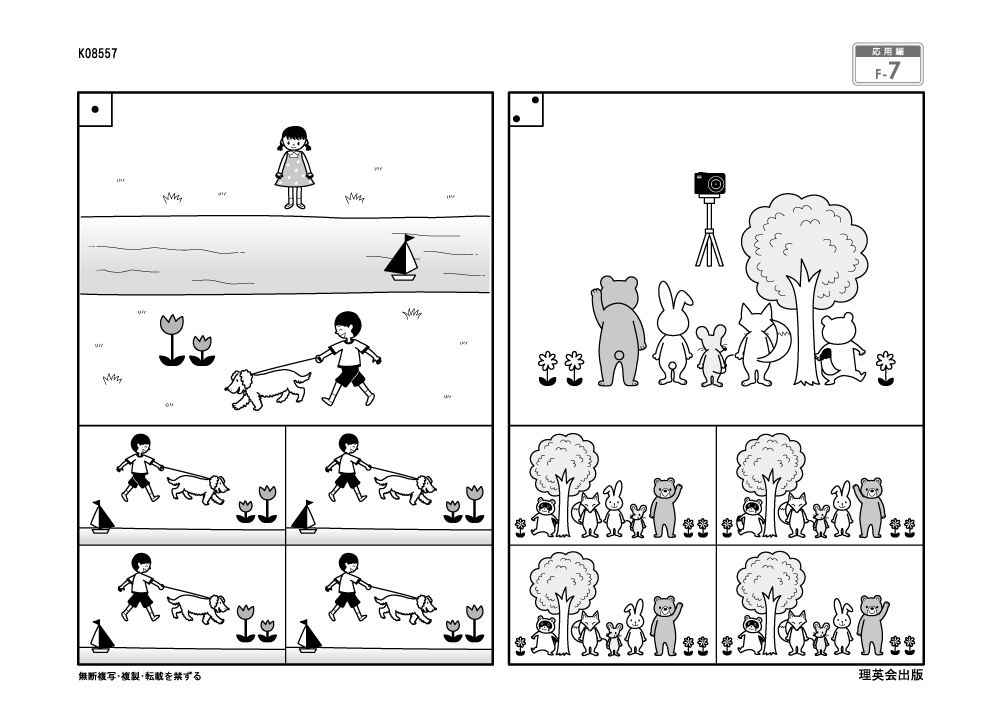 K08557

応用編
F-7

無断複写・複製・転載を禁ずる

理英会出版