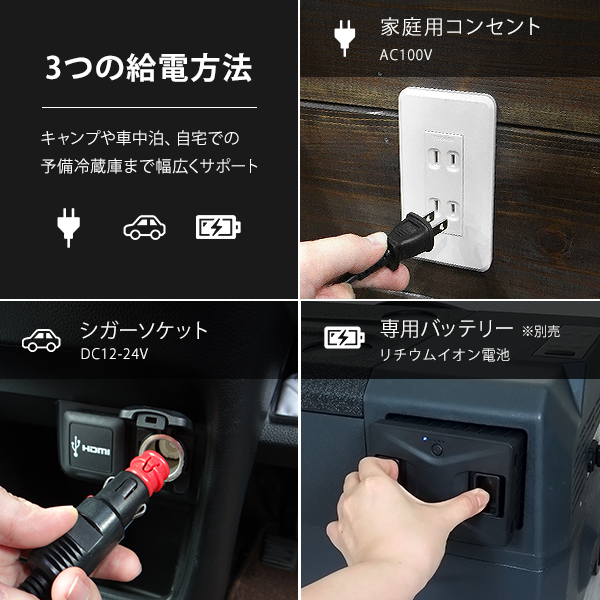 3つの給電方法

キャンプや車中泊、自宅での予備冷蔵庫まで幅広くサポート

家庭用コンセント
AC100V

シガーソケット
DC12-24V

HDMI

専用バッテリー ※別売
リチウムイオン電池