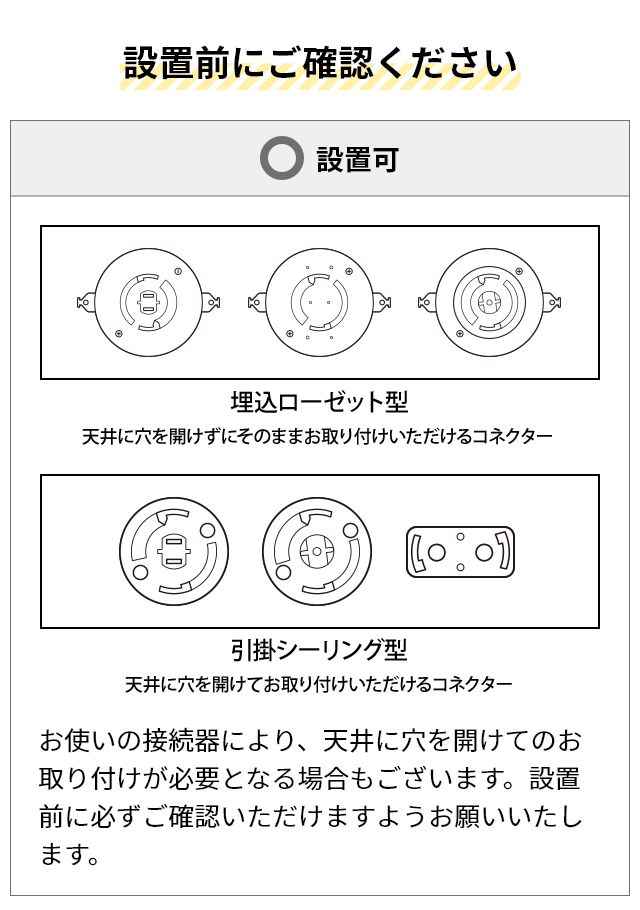 設置前にご確認ください

設置可

埋込ローゼット型

天井に穴を開けずにそのままお取り付けいただけるコネクター

引掛シーリング型

天井に穴を開けてお取り付けいただけるコネクター

お使いの接続器により、天井に穴を開けてのお取り付けが必要となる場合もございます。設置前に必ずご確認いただけますようお願いいたします。