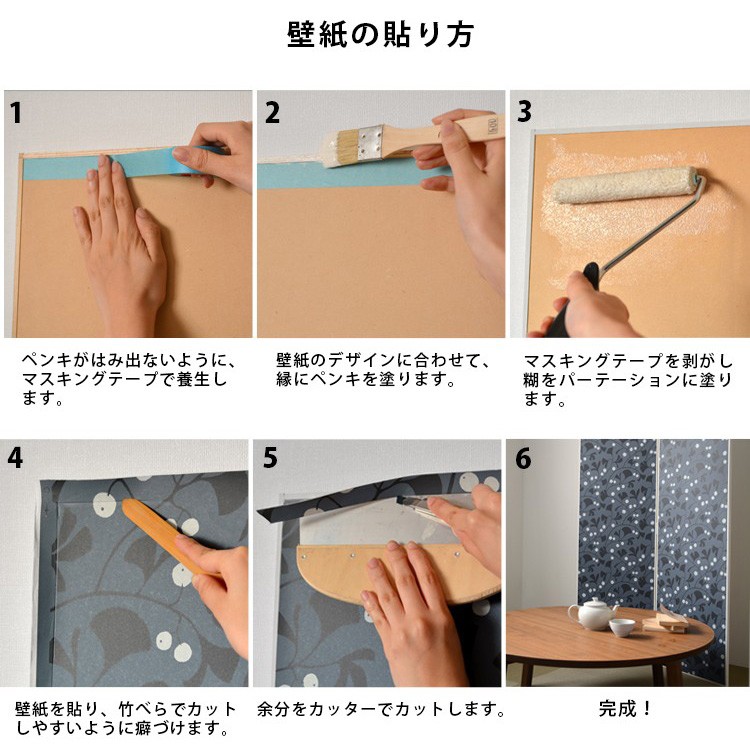 壁紙の貼り方

1

ペンキがはみ出ないように、マスキングテープで養生します。

2

壁紙のデザインに合わせて、縁にペンキを塗ります。

3

マスキングテープを剥がし糊をパーテーションに塗ります。

4

壁紙を貼り、竹べらでカットしやすいように癖づけます。

5

余分をカッターでカットします。

6

完成！