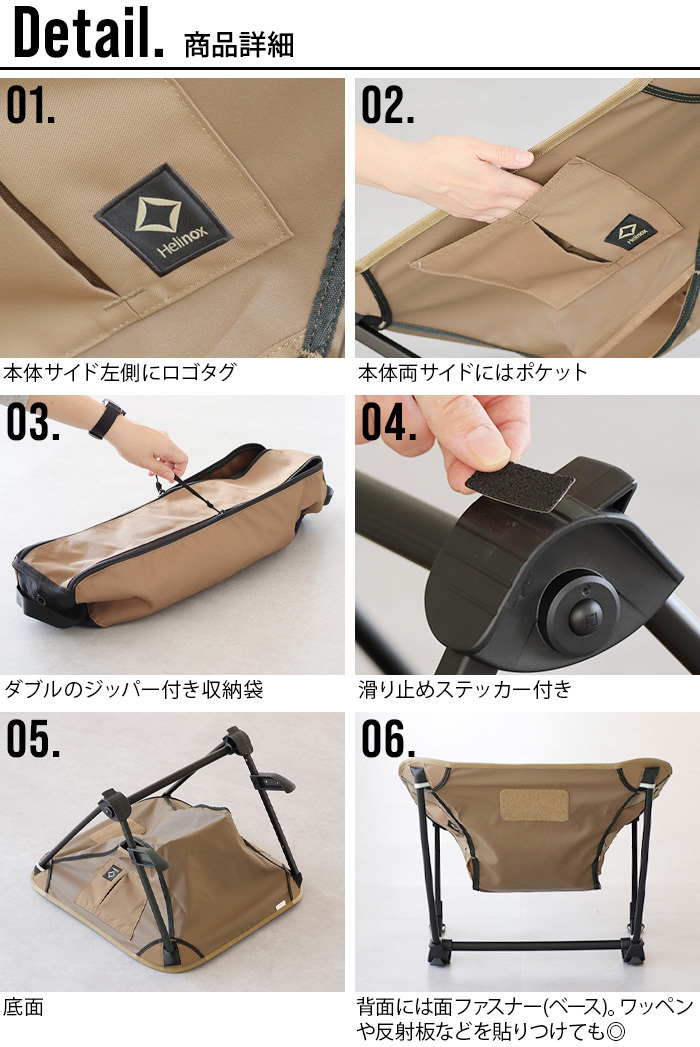 Detail. 商品詳細

01.

Helinox

本体サイド左側にロゴタグ

02.

Helinox

本体両サイドにはポケット

03.

ダブルのジッパー付き収納袋

04.

滑り止めステッカー付き

05.

底面

06.

背面には面ファスナー(ベース)。ワッペンや反射板などを貼りつけても◎