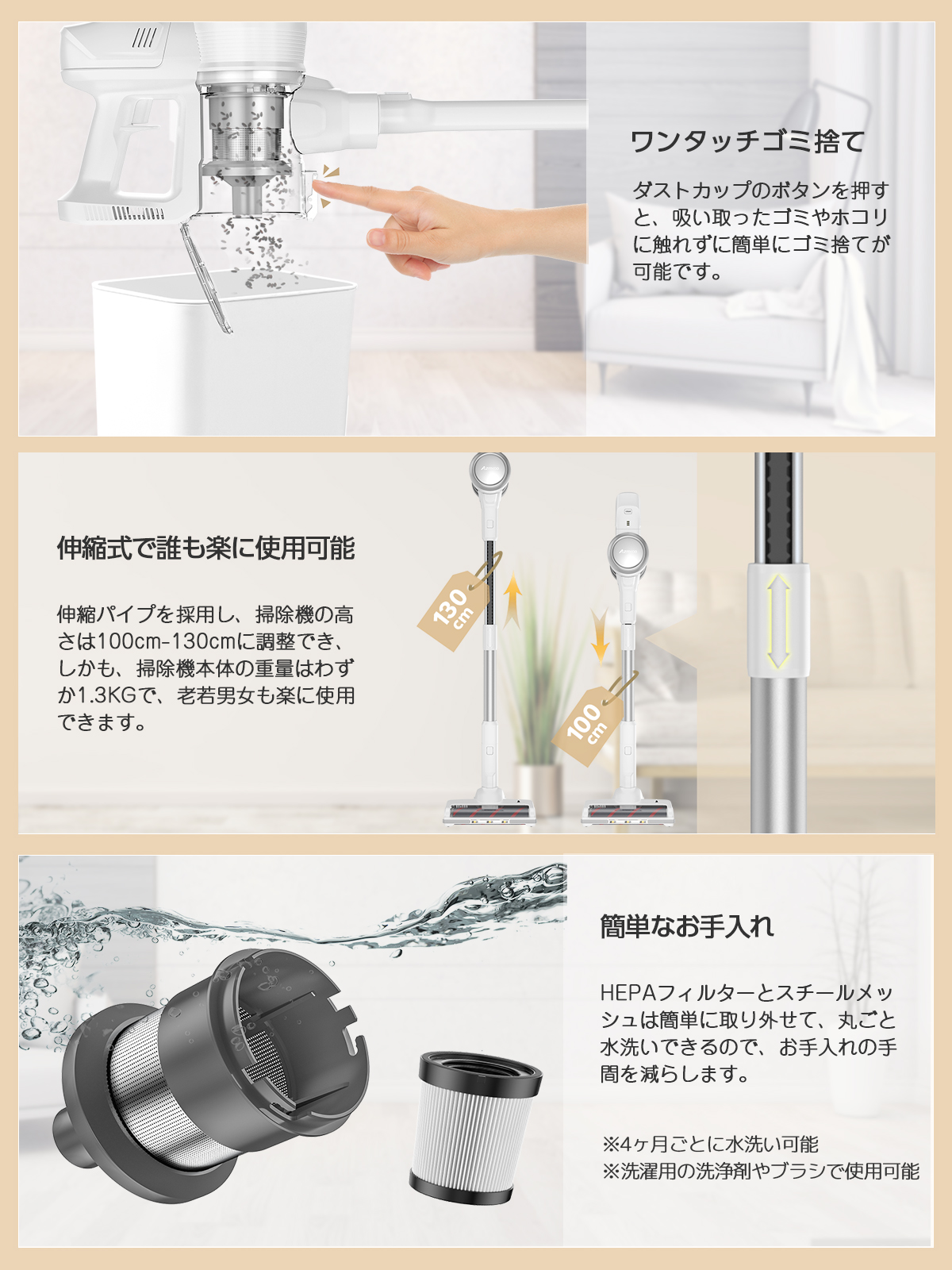 ワンタッチゴミ捨て

ダストカップのボタンを押すと、吸い取ったゴミやホコリに触れずに簡単にゴミ捨てが可能です。

伸縮式で誰も楽に使用可能

伸縮パイプを採用し、掃除機の高さは100cm-130cmに調整でき、しかも、掃除機本体の重量はわずか1.3KGで、老若男女も楽に使用できます。

130 cm

100 cm

簡単なお手入れ

HEPAフィルターとスチールメッシュは簡単に取り外せて、丸ごと水洗いできるので、お手入れの手間を減らします。

※4ヶ月ごとに水洗い可能
※洗濯用の洗浄剤やブラシで使用可能