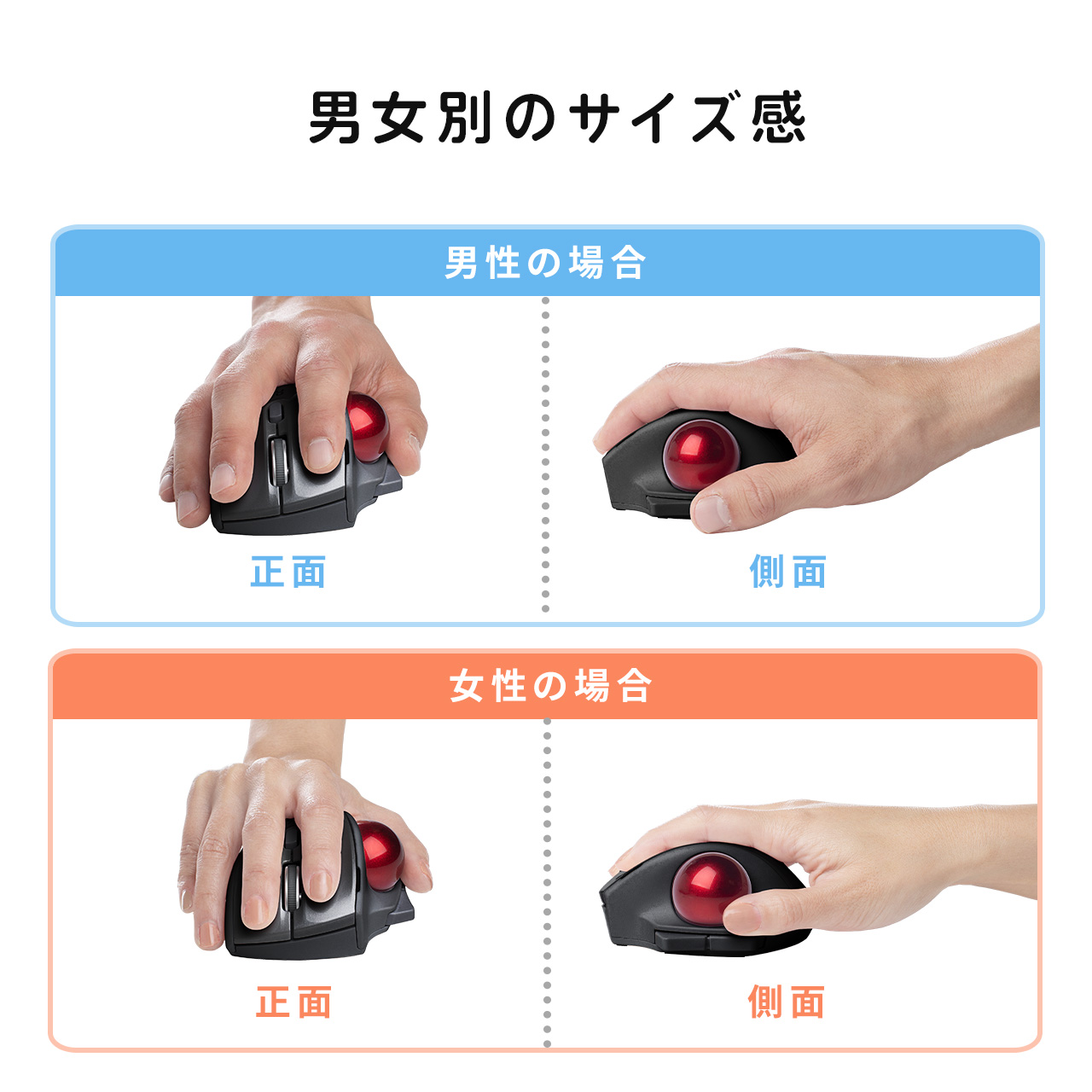 男女別のサイズ感

男性の場合

正面

側面

女性の場合

正面

側面