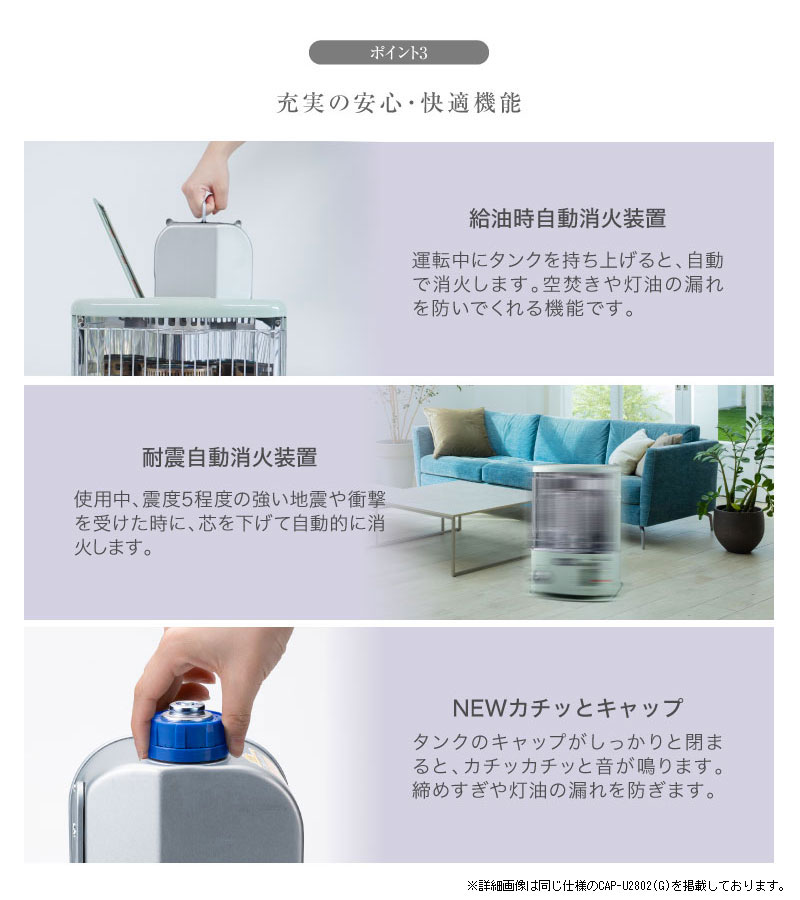 ポイント3

充実の安心・快適機能

給油時自動消火装置

運転中にタンクを持ち上げると、自動で消火します。空焚きや灯油の漏れを防いでくれる機能です。

耐震自動消火装置

使用中、震度5程度の強い地震や衝撃を受けた時に、芯を下げて自動的に消火します。

NEWカチッとキャップ

タンクのキャップがしっかりと閉まると、カチッカチッと音が鳴ります。締めすぎや灯油の漏れを防ぎます。

※詳細画像は同じ仕様のCAP-U2802(G)を掲載しております。