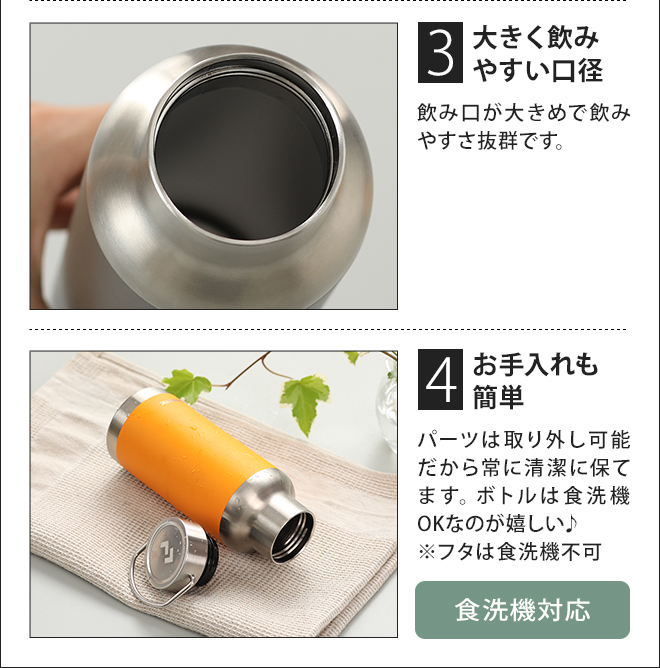 3 大きく飲みやすい口径

飲み口が大きめで飲みやすさ抜群です。

4 お手入れも簡単

パーツは取り外し可能だから常に清潔に保てます。ボトルは食洗機OKなのが嬉しい♪
※フタは食洗機不可

食洗機対応