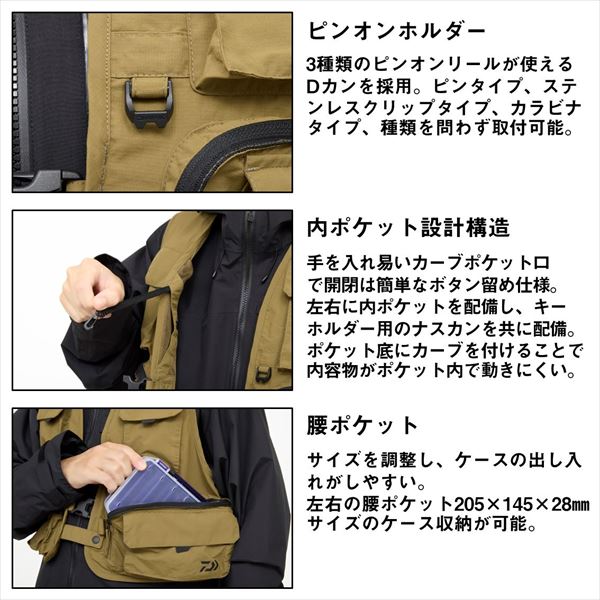 ピンオンホルダー

3種類のピンオンリールが使えるDカンを採用。ピンタイプ、ステンレスクリップタイプ、カラビナタイプ、種類を問わず取付可能。

内ポケット設計構造

手を入れ易いカーブポケット口で開閉は簡単なボタン留め仕様。左右に内ポケットを配備し、キーホルダー用のナスカンを共に配備。ポケット底にカーブを付けることで内容物がポケット内で動きにくい。

腰ポケット

サイズを調整し、ケースの出し入れがしやすい。
左右の腰ポケット205×145×28㎜サイズのケース収納が可能。