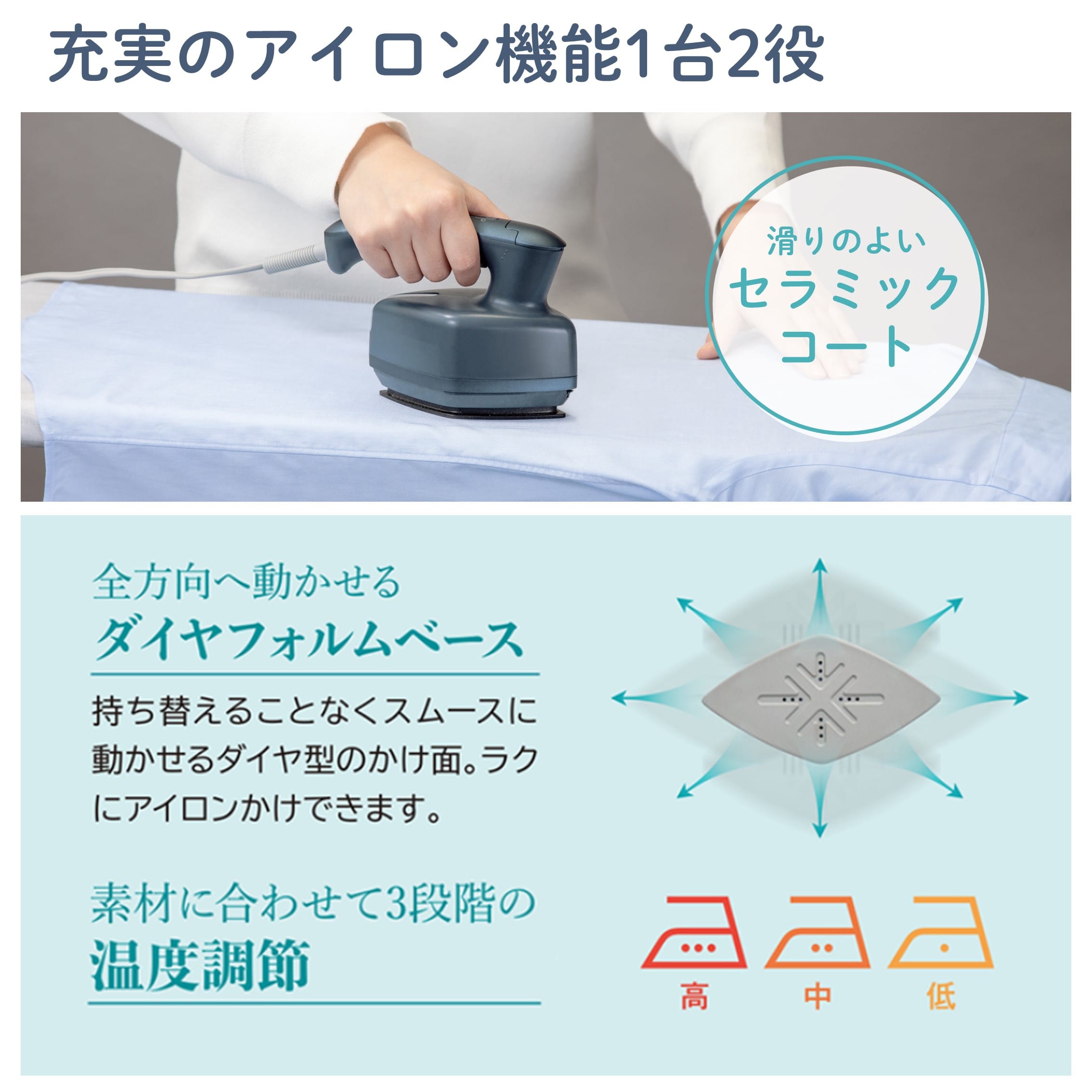 充実のアイロン機能1台2役

滑りのよい
セラミック
コート

全方向へ動かせる
ダイヤフォルムベース

持ち替えることなくスムースに動かせるダイヤ型のかけ面。ラクにアイロンかけできます。

素材に合わせて3段階の
温度調節

高
中
低